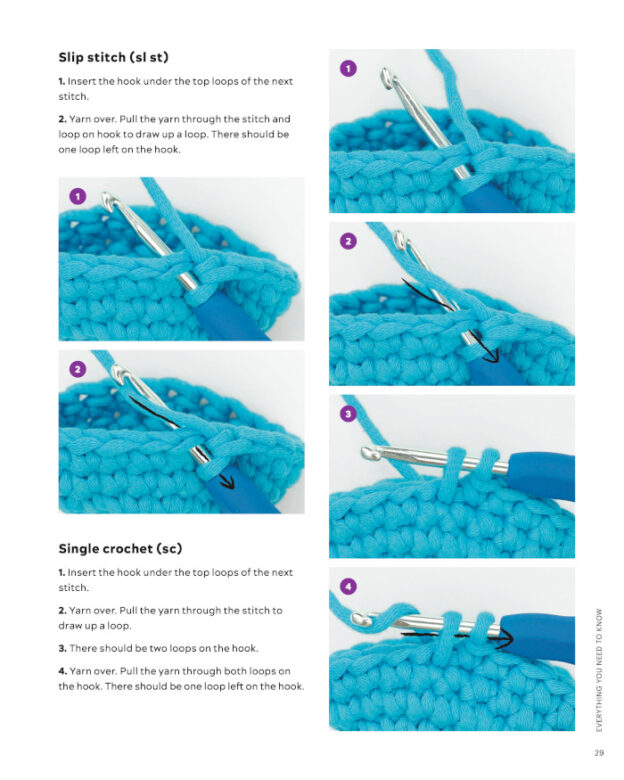 Slip stitch (sl st)

1. Insert the hook under the top loops of the next stitch.

2. Yarn over. Pull the yarn through the stitch and loop on hook to draw up a loop. There should be one loop left on the hook.

1

2

Single crochet (sc)

1. Insert the hook under the top loops of the next stitch.

2. Yarn over. Pull the yarn through the stitch to draw up a loop.

3. There should be two loops on the hook.

4. Yarn over. Pull the yarn through both loops on the hook. There should be one loop left on the hook.

1

2

3

4

EVERYTHING YOU NEED TO KNOW

29